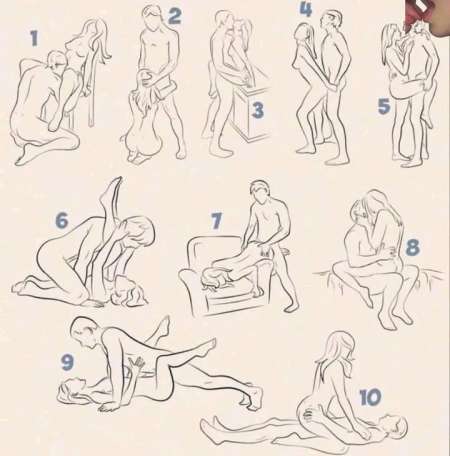 1
2
3
4
5
6
7
8
9
10